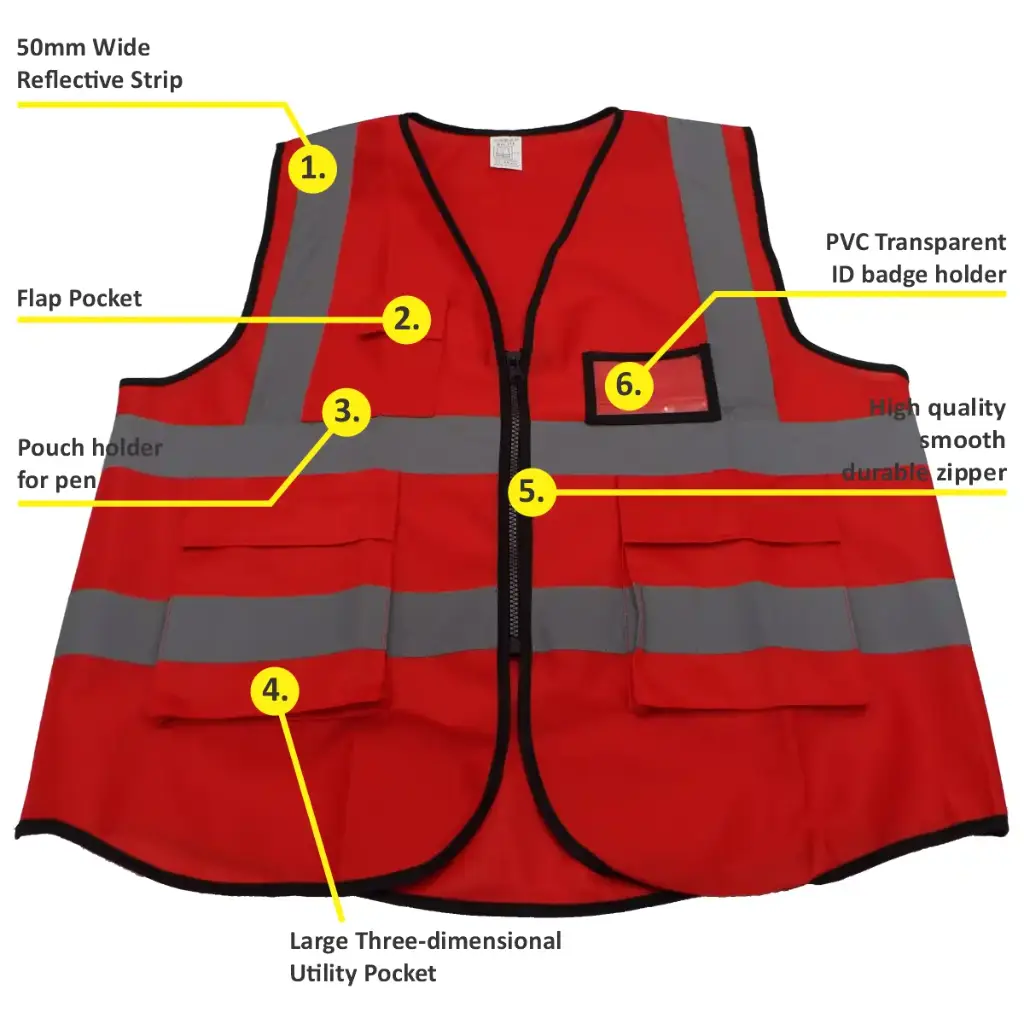 50mm Wide
Reflective Strip

1.

Flap Pocket

2.

PVC Transparent
ID badge holder

6.

3.

Pouch holder
for pen

High quality
smooth
durable zipper

5.

4.

Large Three-dimensional
Utility Pocket